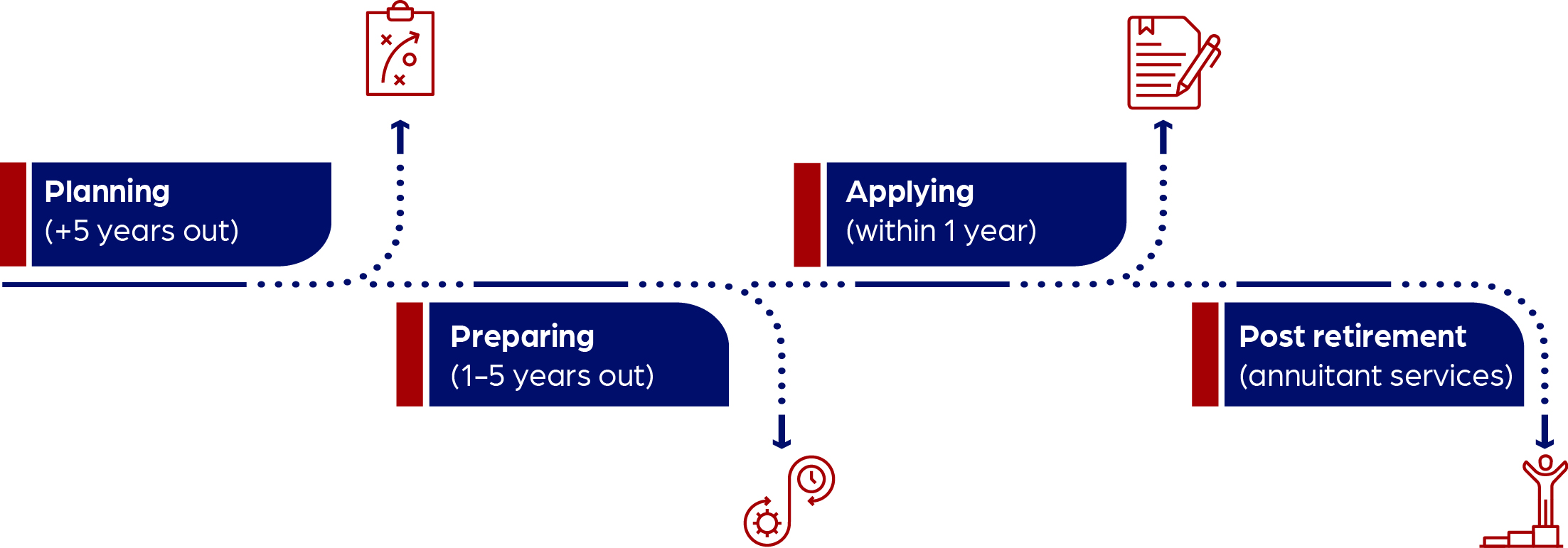 Planning
(+5 years out)

Preparing
(1–5 years out)

Applying
(within 1 year)

Post retirement
(annuitant services)