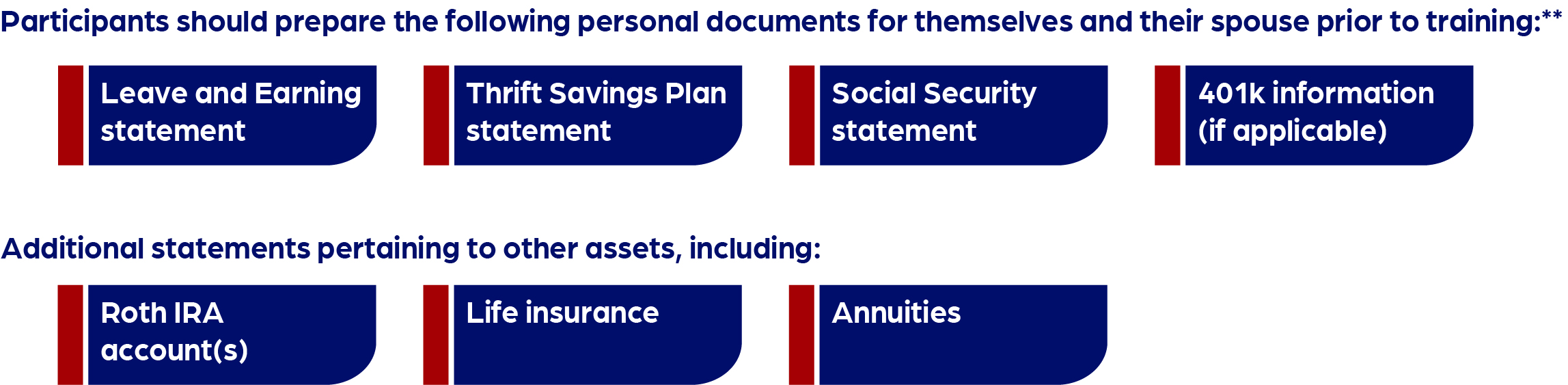 Participants should prepare the following personal documents for themselves and their spouse prior to training:**

Leave and Earning statement

Thrift Savings Plan statement

Social Security statement

401k information (if applicable)

Additional statements pertaining to other assets, including:

Roth IRA account(s)

Life insurance

Annuities